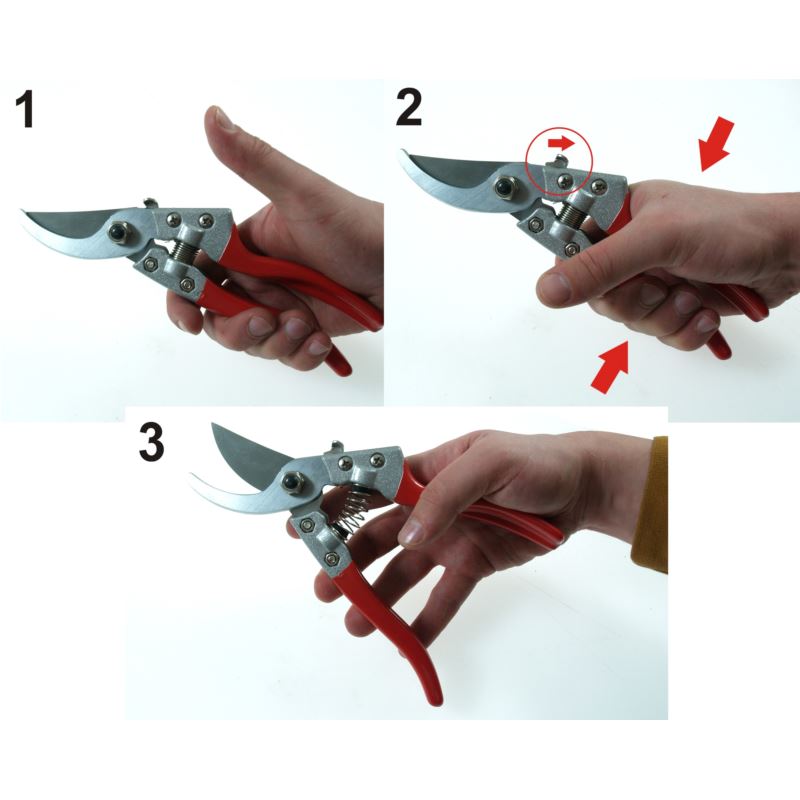 1

2

3